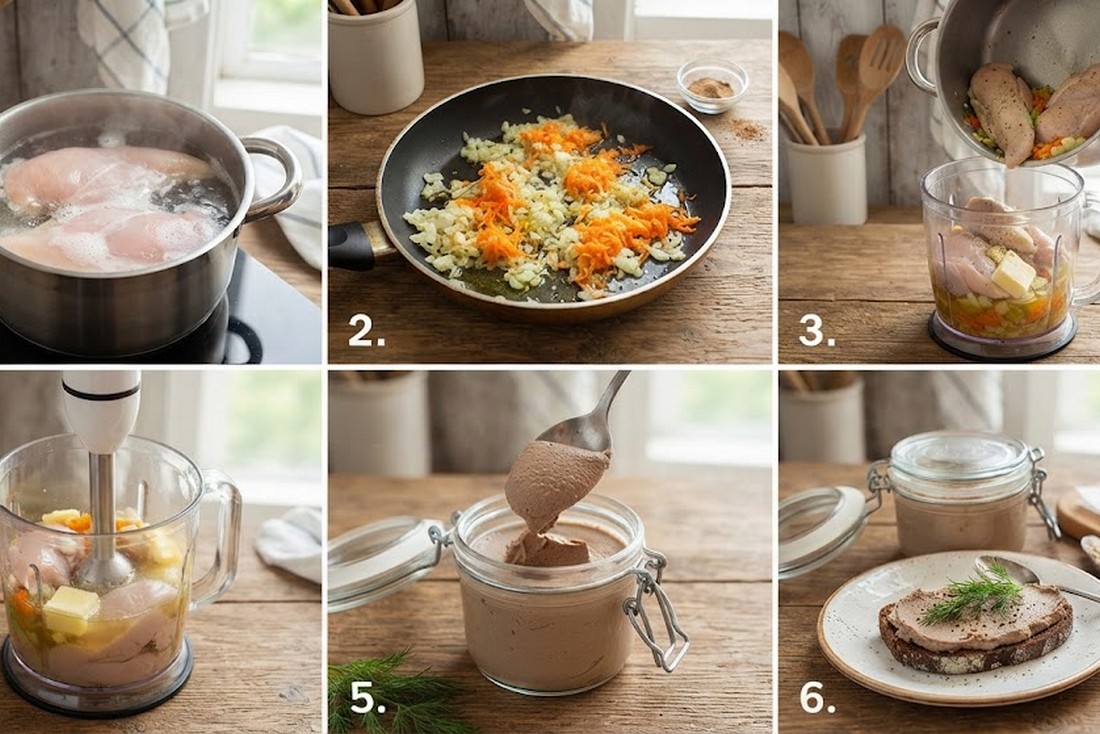 2.

3.

5.

6.